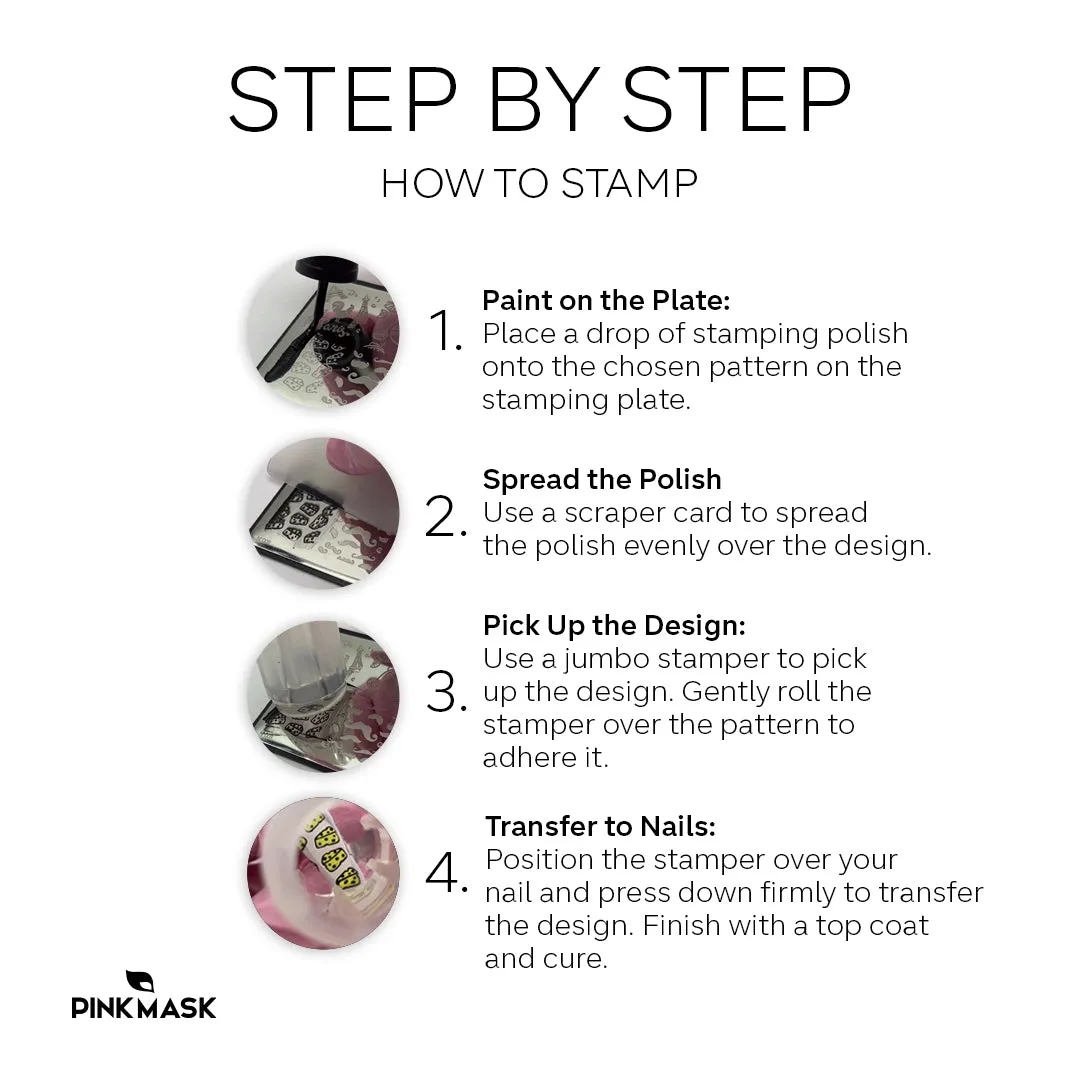 STEP BY STEP

HOW TO STAMP

1. Paint on the Plate:
Place a drop of stamping polish onto the chosen pattern on the stamping plate.

2. Spread the Polish
Use a scraper card to spread the polish evenly over the design.

3. Pick Up the Design:
Use a jumbo stamper to pick up the design. Gently roll the stamper over the pattern to adhere it.

4. Transfer to Nails:
Position the stamper over your nail and press down firmly to transfer the design. Finish with a top coat and cure.

PINKMASK